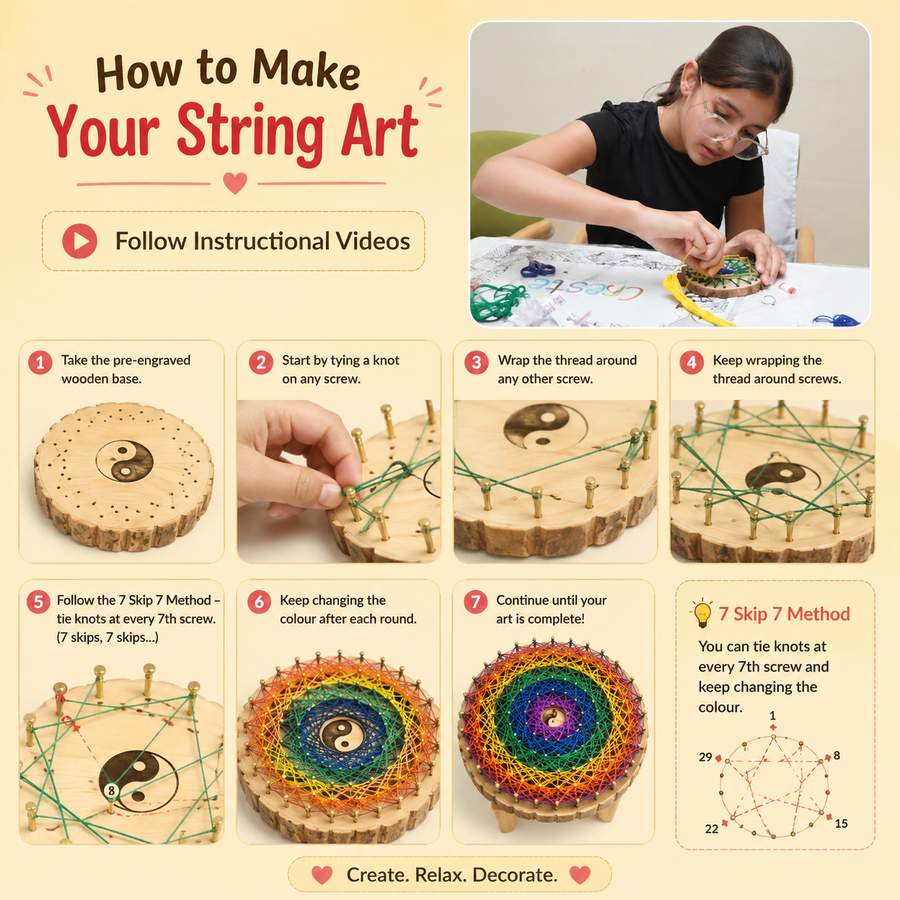 How to Make
Your String Art

Follow Instructional Videos

Create

1 Take the pre-engraved wooden base.

2 Start by tying a knot on any screw.

3 Wrap the thread around any other screw.

4 Keep wrapping the thread around screws.

5 Follow the 7 Skip 7 Method – tie knots at every 7th screw. (7 skips, 7 skips...)

8

6 Keep changing the colour after each round.

7 Continue until your art is complete!

7 Skip 7 Method

You can tie knots at every 7th screw and keep changing the colour.

1
8
15
22
29

Create. Relax. Decorate.