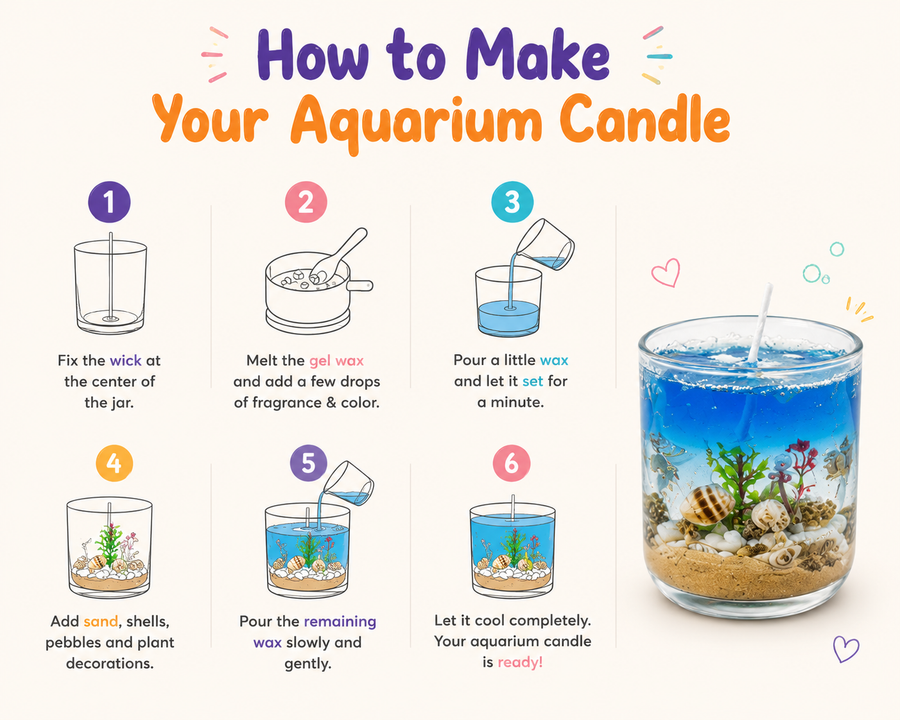 How to Make
Your Aquarium Candle

1
Fix the wick at the center of the jar.

2
Melt the gel wax and add a few drops of fragrance & color.

3
Pour a little wax and let it set for a minute.

4
Add sand, shells, pebbles and plant decorations.

5
Pour the remaining wax slowly and gently.

6
Let it cool completely. Your aquarium candle is ready!