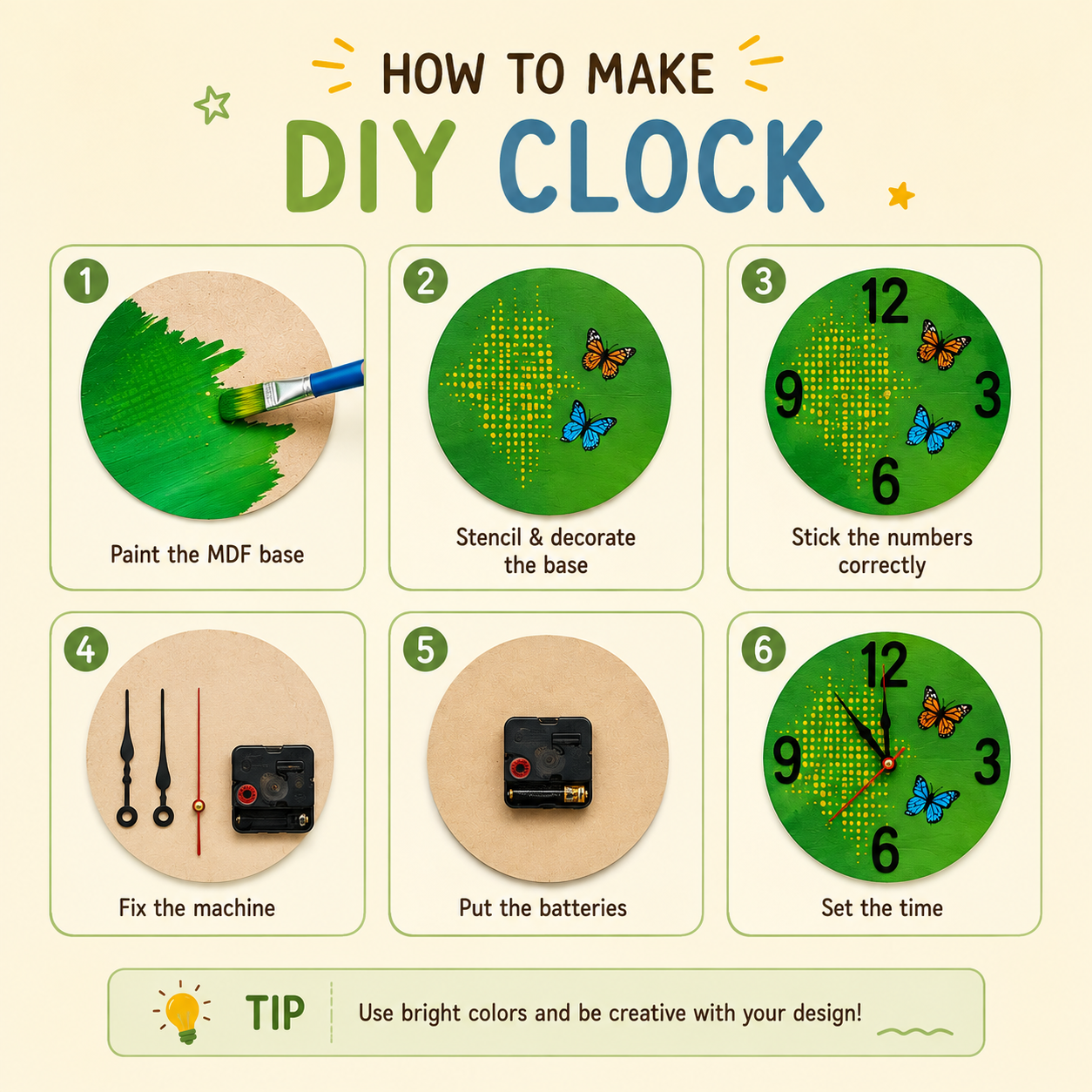 HOW TO MAKE
DIY CLOCK

1
Paint the MDF base

2
Stencil & decorate the base

3
12
9
3
6
Stick the numbers correctly

4
Fix the machine

5
Put the batteries

6
12
9
3
6
Set the time

TIP
Use bright colors and be creative with your design!