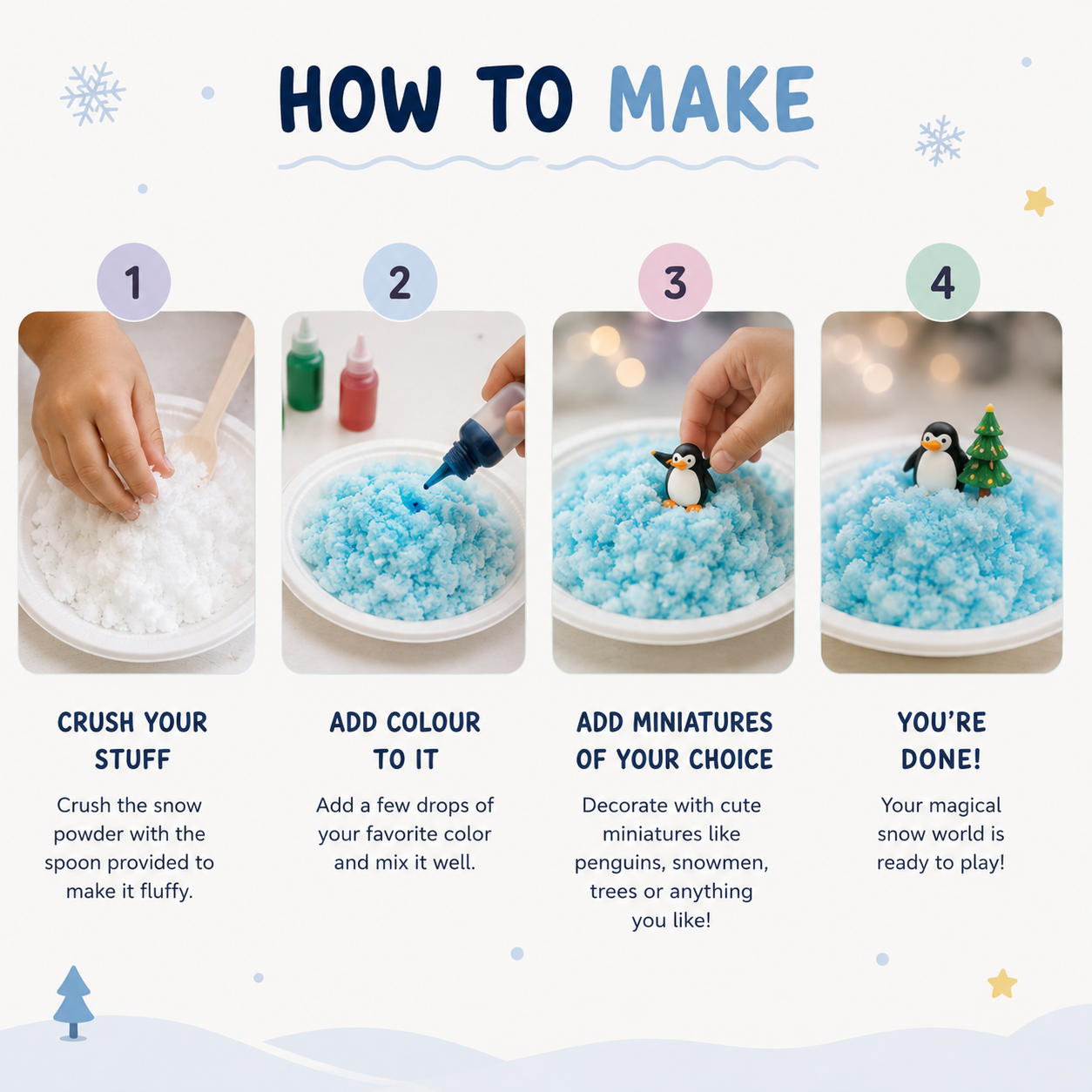 HOW TO MAKE

1

CRUSH YOUR STUFF

Crush the snow powder with the spoon provided to make it fluffy.

2

ADD COLOUR TO IT

Add a few drops of your favorite color and mix it well.

3

ADD MINIATURES OF YOUR CHOICE

Decorate with cute miniatures like penguins, snowmen, trees or anything you like!

4

YOU'RE DONE!

Your magical snow world is ready to play!