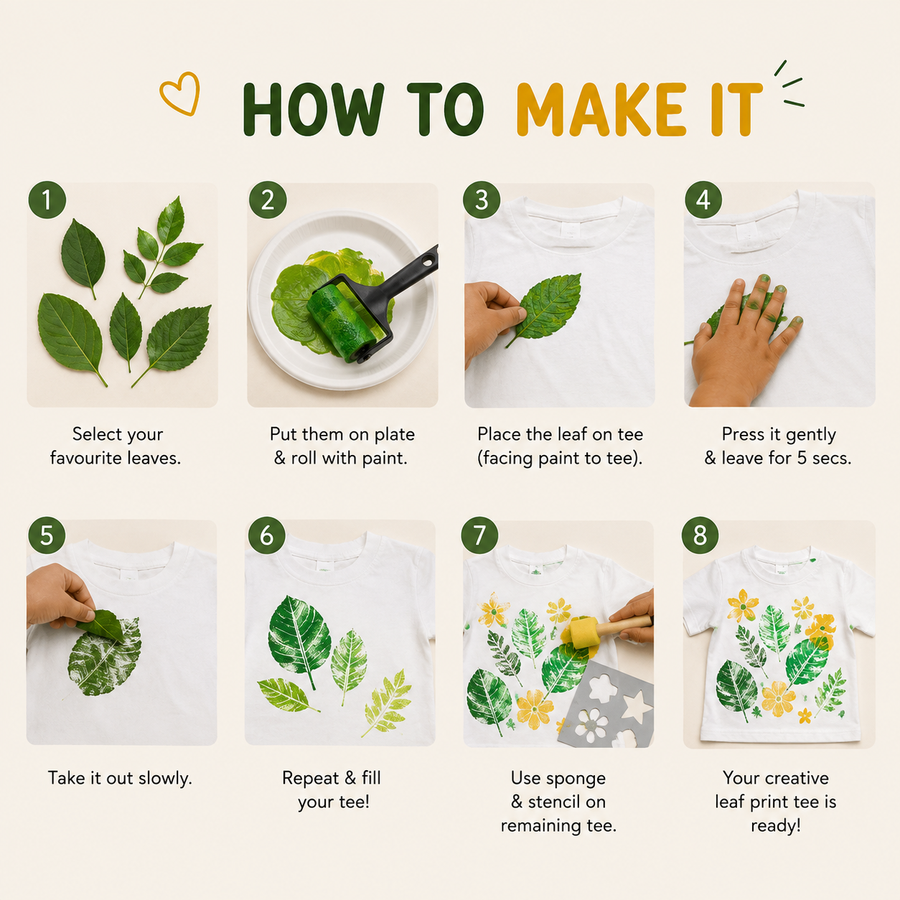 HOW TO MAKE IT

1
Select your favourite leaves.

2
Put them on plate & roll with paint.

3
Place the leaf on tee (facing paint to tee).

4
Press it gently & leave for 5 secs.

5
Take it out slowly.

6
Repeat & fill your tee!

7
Use sponge & stencil on remaining tee.

8
Your creative leaf print tee is ready!