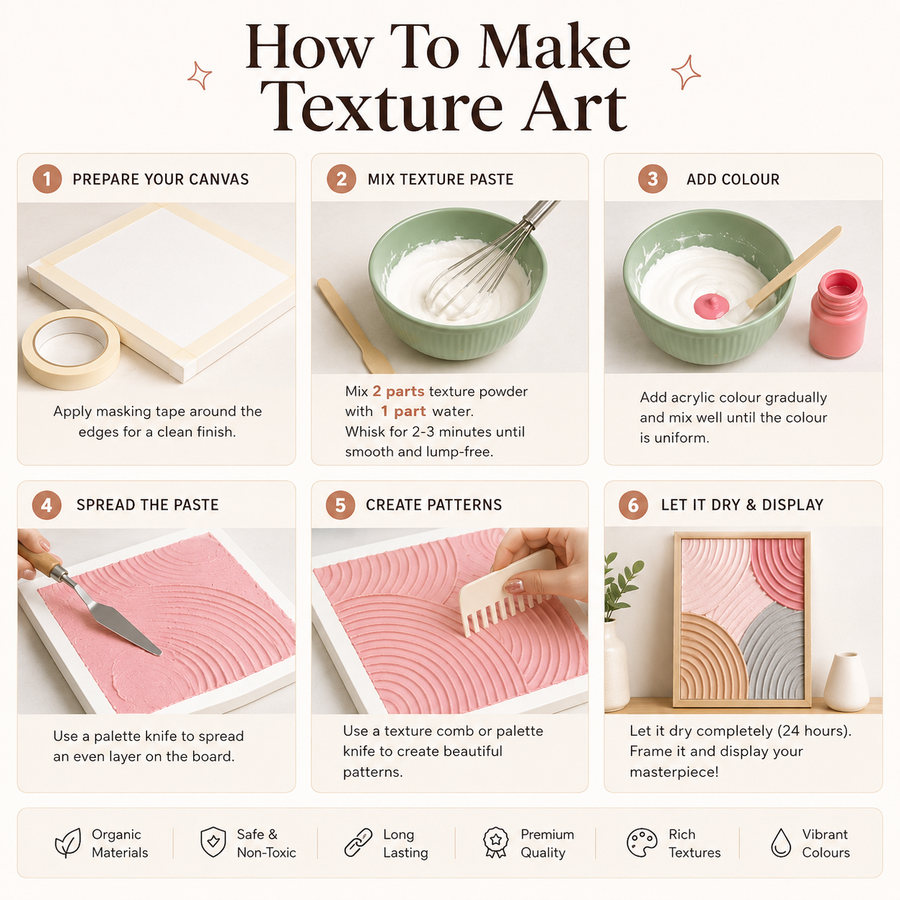 How To Make Texture Art

1 PREPARE YOUR CANVAS

Apply masking tape around the edges for a clean finish.

2 MIX TEXTURE PASTE

Mix 2 parts texture powder with 1 part water. Whisk for 2-3 minutes until smooth and lump-free.

3 ADD COLOUR

Add acrylic colour gradually and mix well until the colour is uniform.

4 SPREAD THE PASTE

Use a palette knife to spread an even layer on the board.

5 CREATE PATTERNS

Use a texture comb or palette knife to create beautiful patterns.

6 LET IT DRY & DISPLAY

Let it dry completely (24 hours). Frame it and display your masterpiece!

Organic Materials

Safe & Non-Toxic

Long Lasting

Premium Quality

Rich Textures

Vibrant Colours